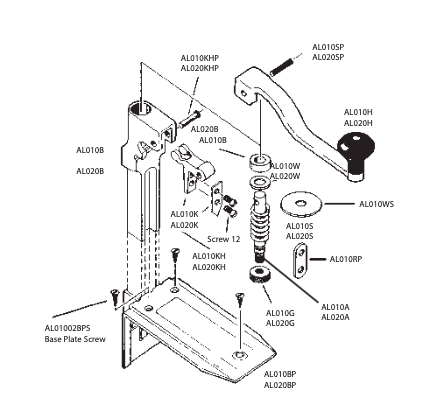 AL010SP
AL020SP

AL010KHP
AL020KHP

AL010H
AL020H

AL020B
AL010B

AL010B

AL020B

AL010W
AL020W

AL010WS

AL010K
AL020K

AL010S
AL020S

Screw 12

AL010KH
AL020KH

AL010RP

AL010A
AL020A

AL010G
AL020G

AL01002BPS
Base Plate Screw

AL010BP
AL020BP